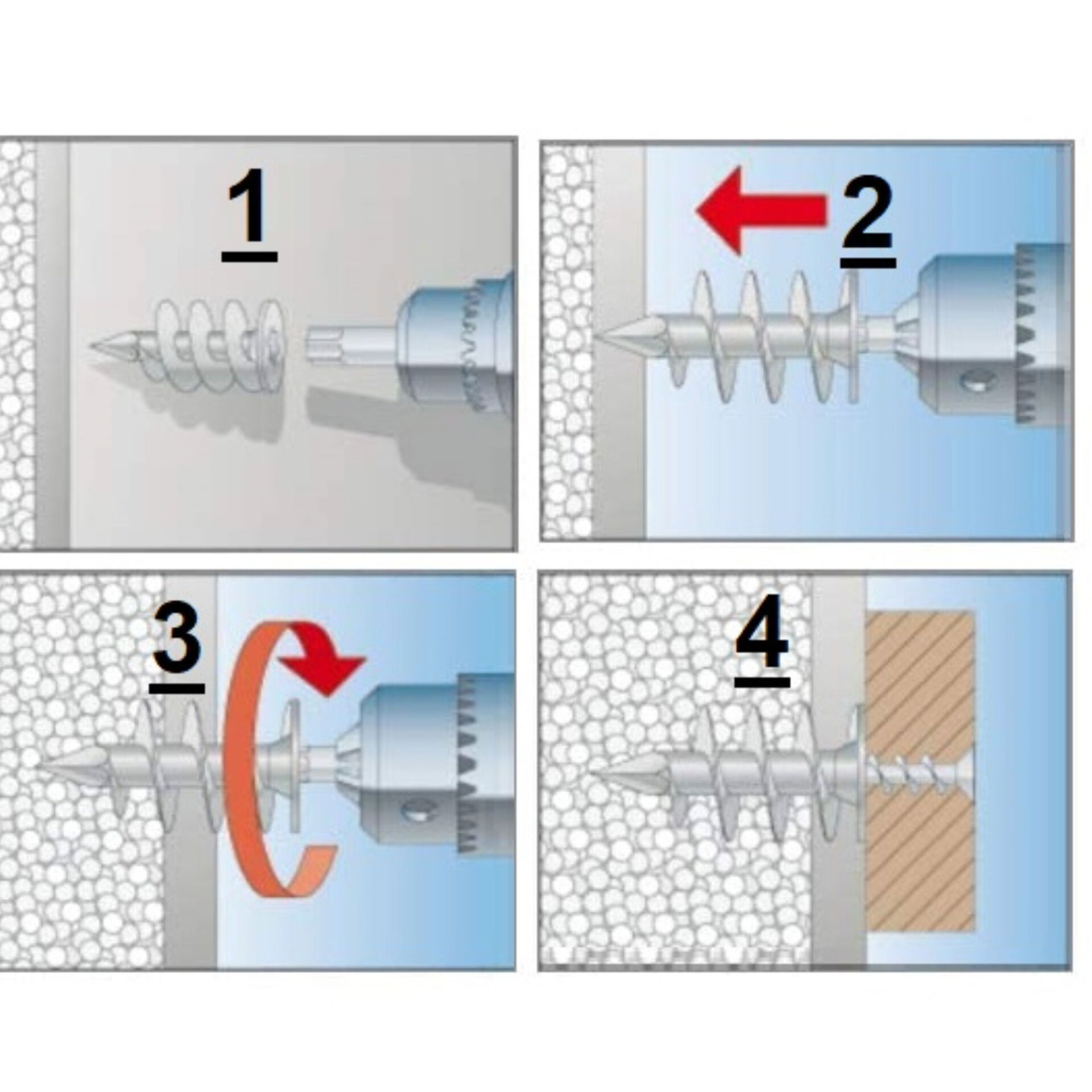 1

2

3

4