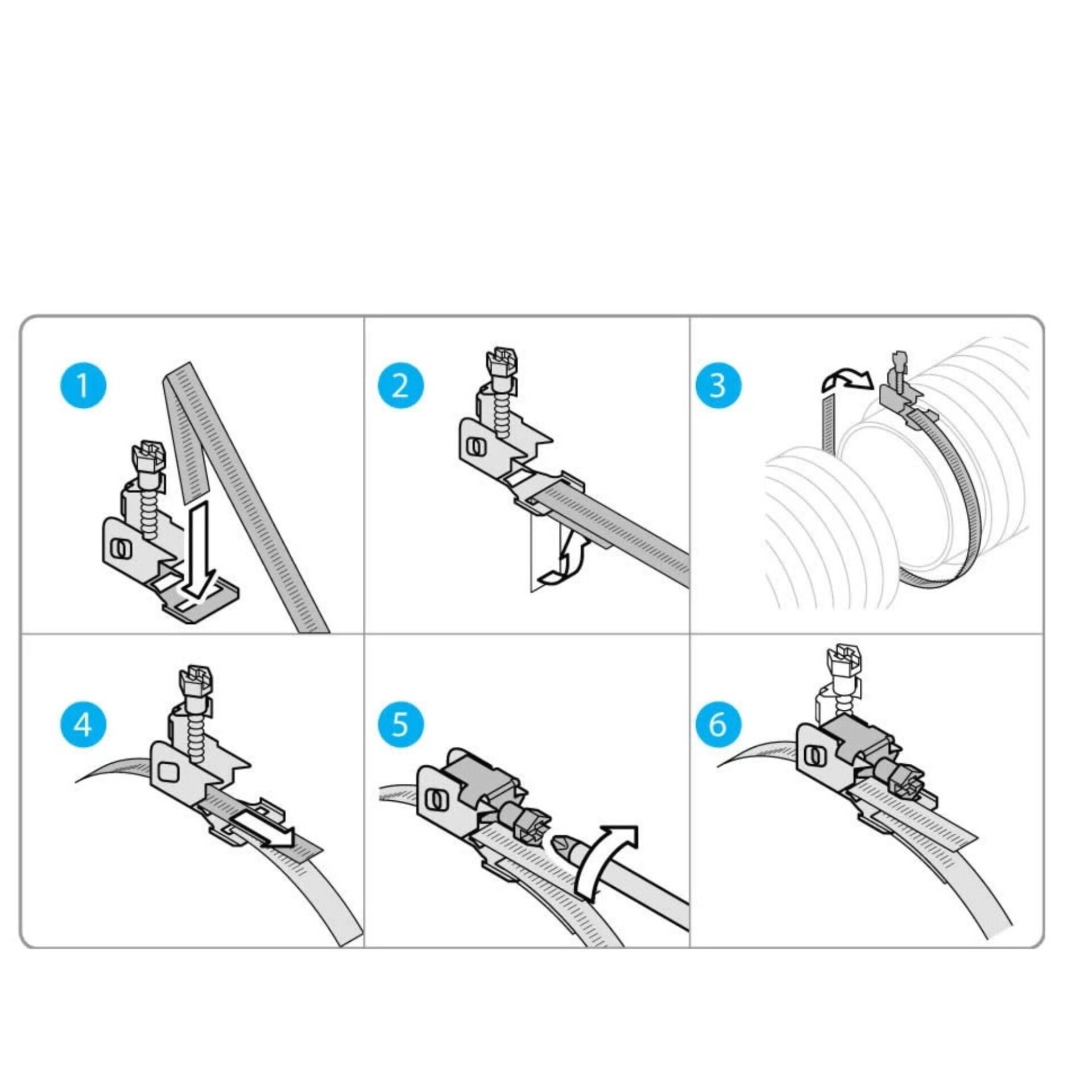 1
2
3
4
5
6