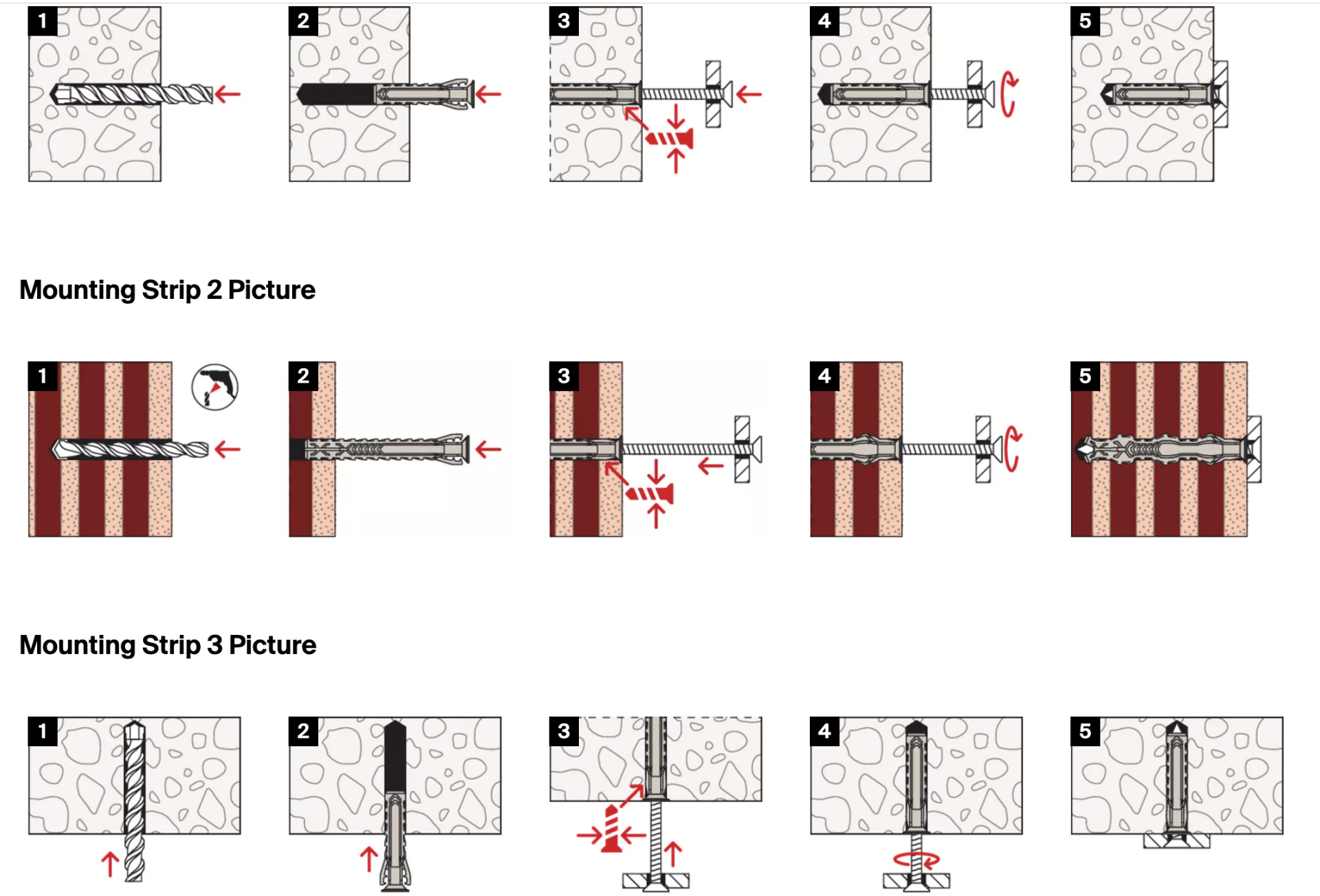 1 2 3 4 5

Mounting Strip 2 Picture

1 2 3 4 5

Mounting Strip 3 Picture

1 2 3 4 5