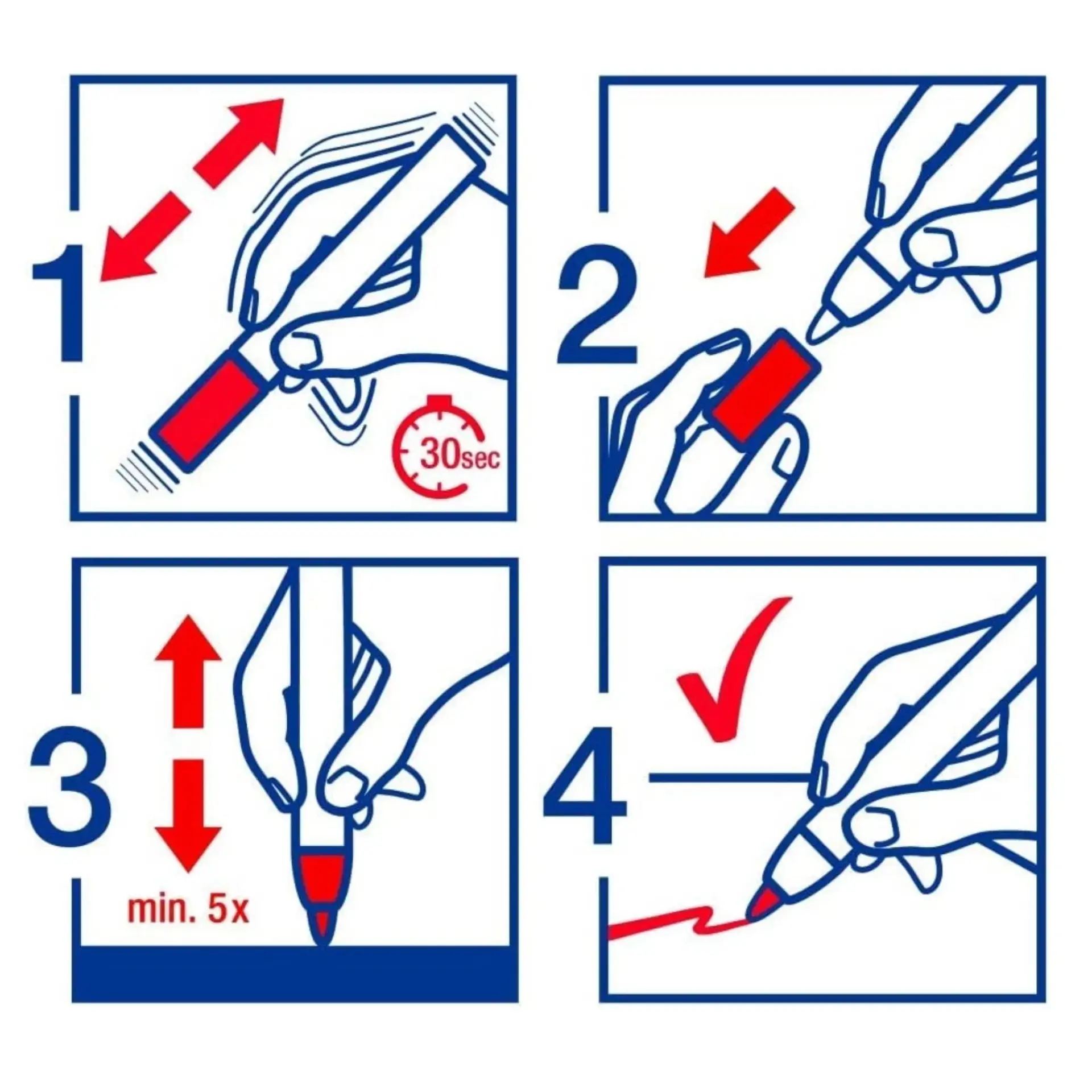 1

30sec

2

3

min. 5x

4